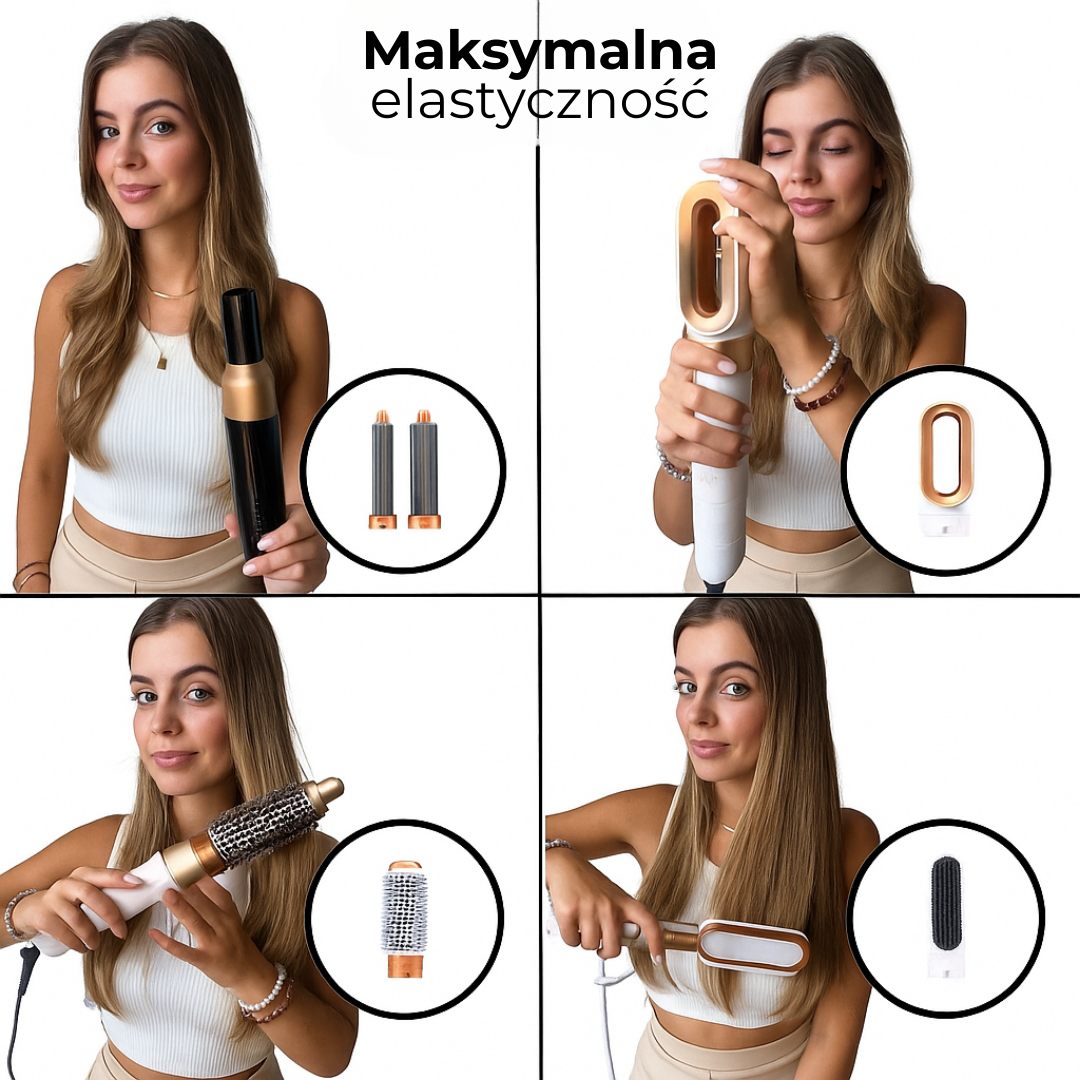 Maksymalna
elastyczność