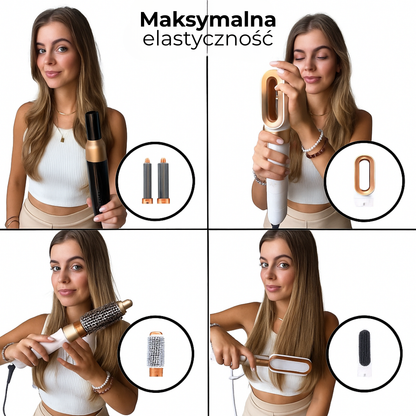 Maksymalna elastyczność