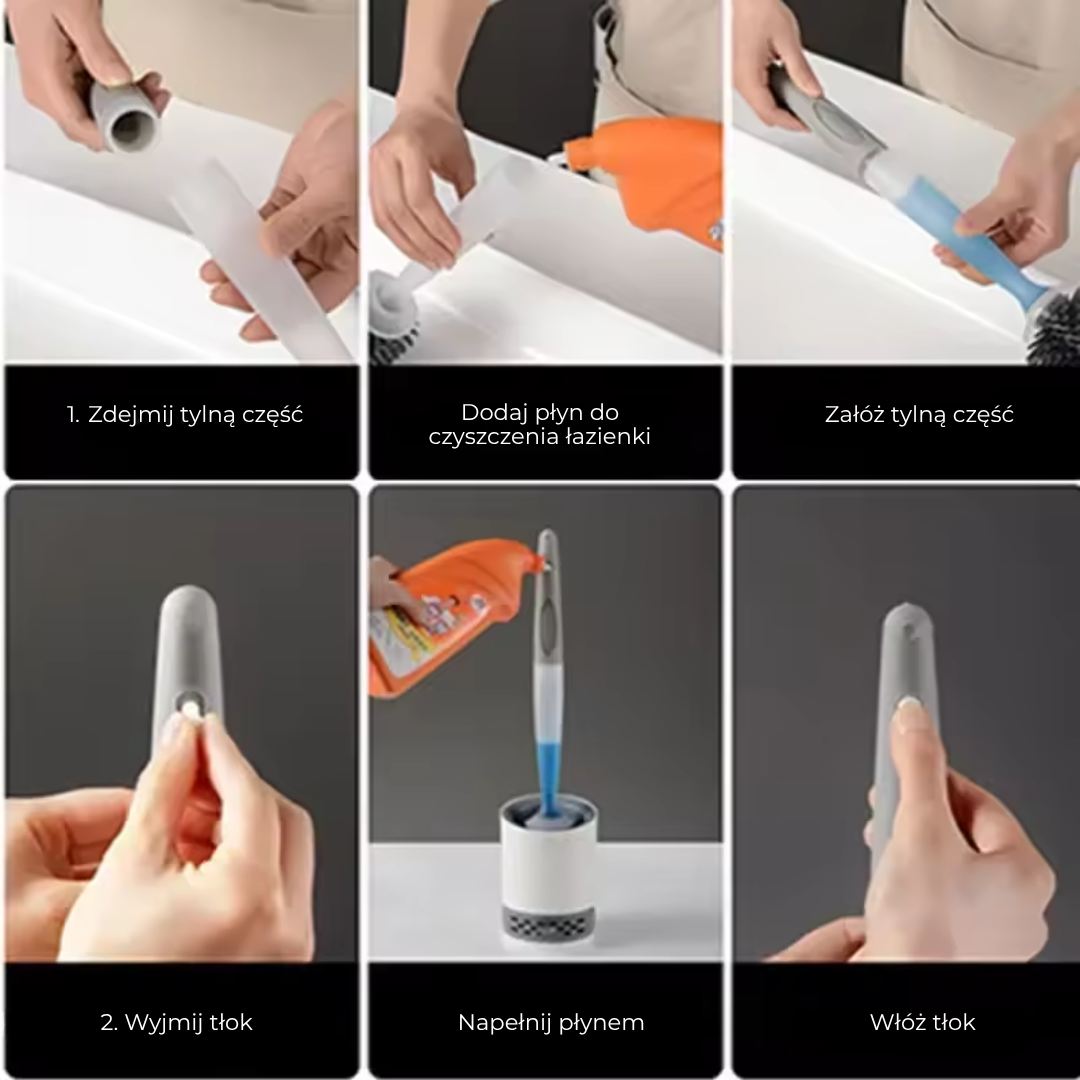 1. Zdejmij tylną część

Dodaj płyn do czyszczenia łazienki

Załóż tylną część

2. Wyjmij tłok

Napełnij płynem

Włóż tłok