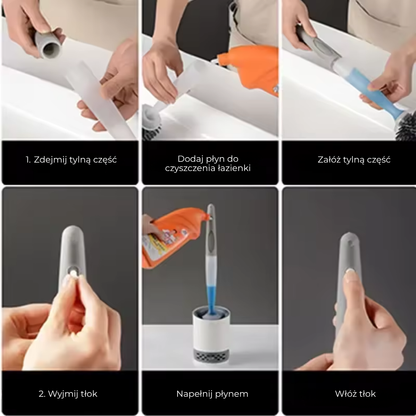 1. Zdejmij tylną część

Dodaj płyn do czyszczenia łazienki

Załóż tylną część

2. Wyjmij tłok

Napełnij płynem

Włóż tłok