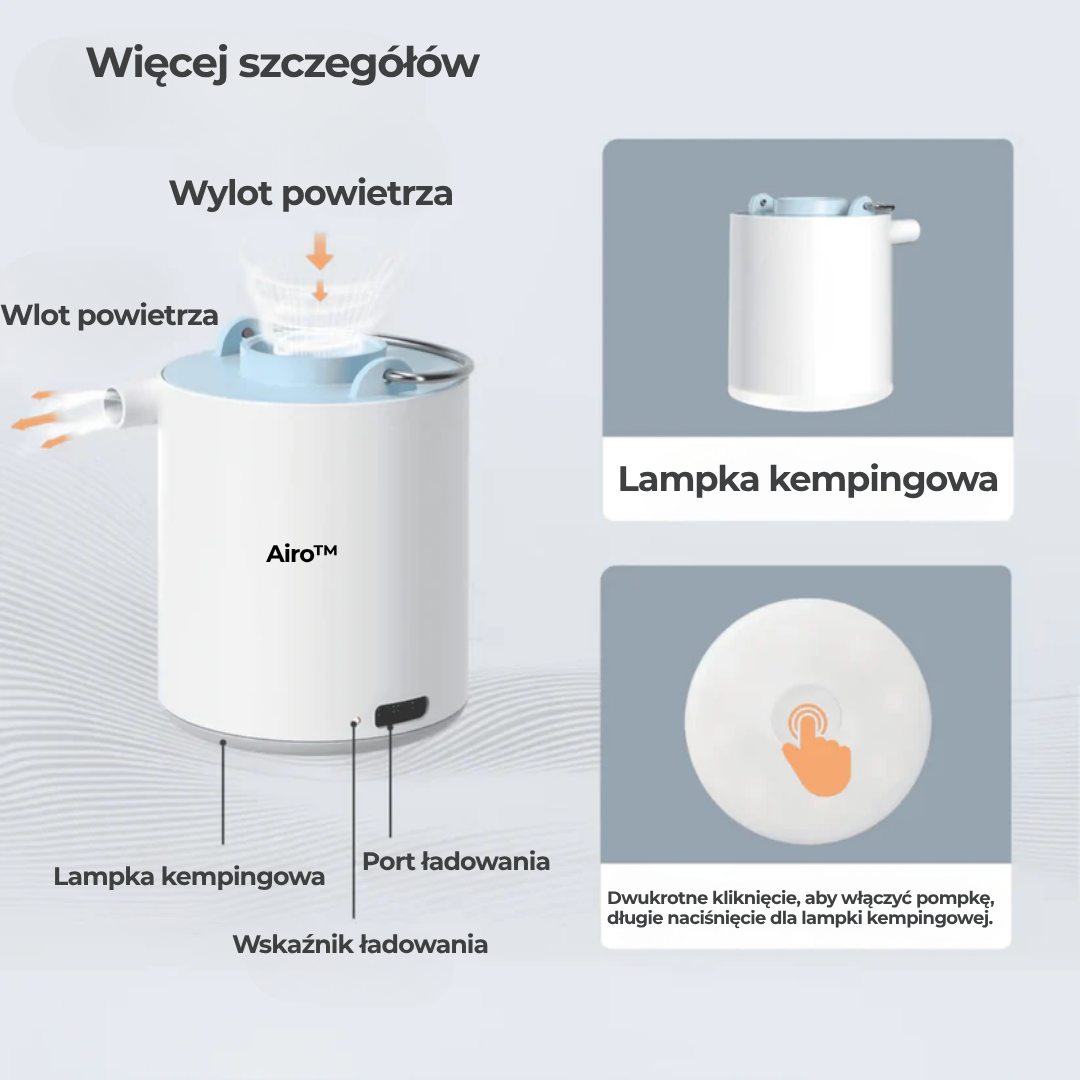 Więcej szczegółów

Wylot powietrza

Wlot powietrza

Airo™

Lampka kempingowa

Port ładowania

Wskaźnik ładowania

Lampka kempingowa

Dwukrotne kliknięcie, aby włączyć pompkę, długie naciśnięcie dla lampki kempingowej.