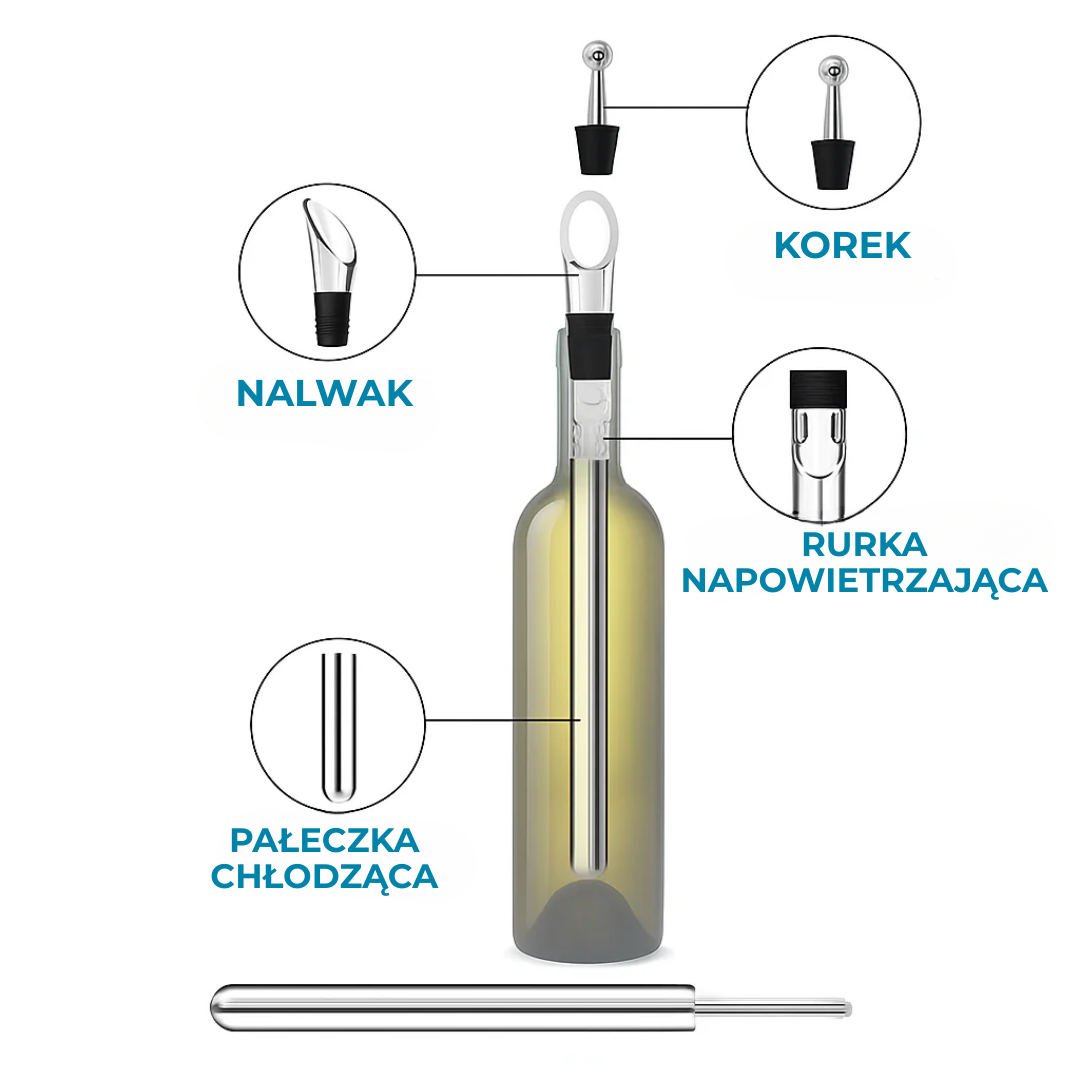 KOREK

NALWAK

RURKA NAPOWIETRZAJĄCA

PAŁECZKA CHŁODZĄCA