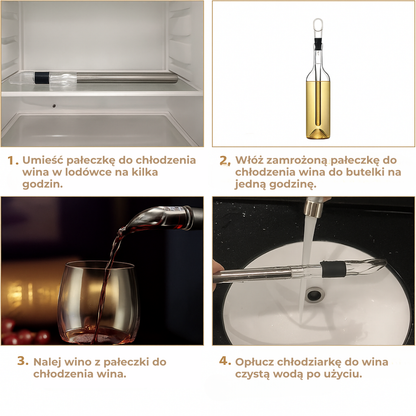 1. Umieść pałeczkę do chłodzenia wina w lodówce na kilka godzin.

2. Włóż zamrożoną pałeczkę do chłodzenia wina do butelki na jedną godzinę.

3. Nalej wino z pałeczki do chłodzenia wina.

4. Opłucz chłodziarkę do wina czystą wodą po użyciu.